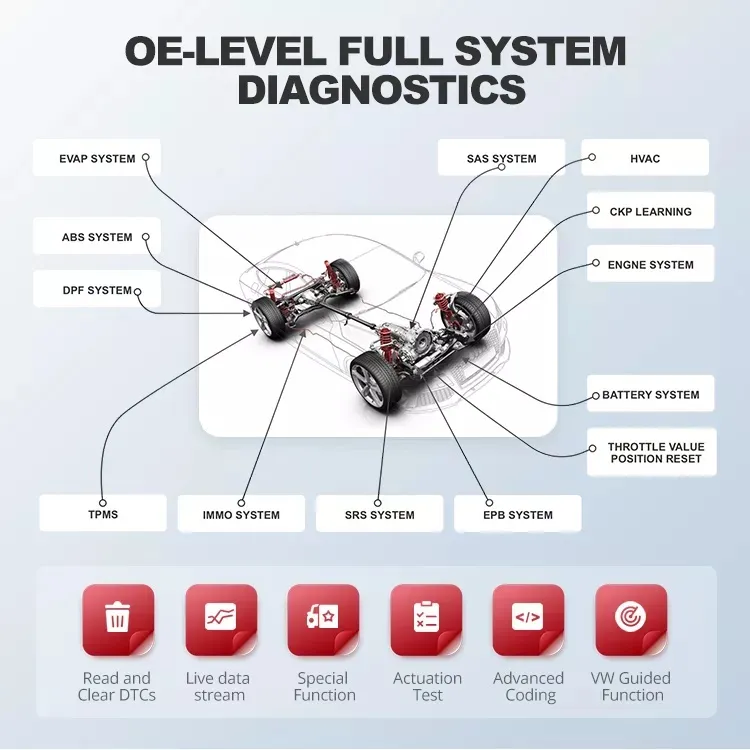 OE-LEVEL FULL SYSTEM DIAGNOSTICS

EVAP SYSTEM

ABS SYSTEM

DPF SYSTEM

SAS SYSTEM

HVAC

CKP LEARNING

ENGNE SYSTEM

BATTERY SYSTEM

THROTTLE VALUE POSITION RESET

TPMS

IMMO SYSTEM

SRS SYSTEM

EPB SYSTEM

Read and Clear DTCs

Live data stream

Special Function

Actuation Test

Advanced Coding

VW Guided Function